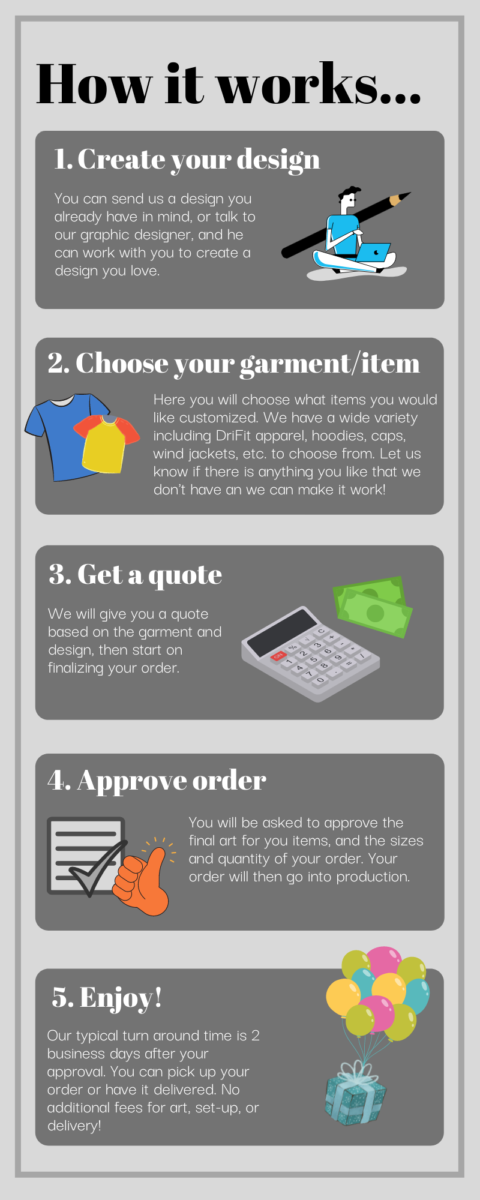 How it works...

1. Create your design

You can send us a design you already have in mind, or talk to our graphic designer, and he can work with you to create a design you love.

2. Choose your garment/item

Here you will choose what items you would like customized. We have a wide variety including DriFit apparel, hoodies, caps, wind jackets, etc. to choose from. Let us know if there is anything you like that we don't have an we can make it work!

3. Get a quote

We will give you a quote based on the garment and design, then start on finalizing your order.

4. Approve order

You will be asked to approve the final art for you items, and the sizes and quantity of your order. Your order will then go into production.

5. Enjoy!

Our typical turn around time is 2 business days after your approval. You can pick up your order or have it delivered. No additional fees for art, set-up, or delivery!